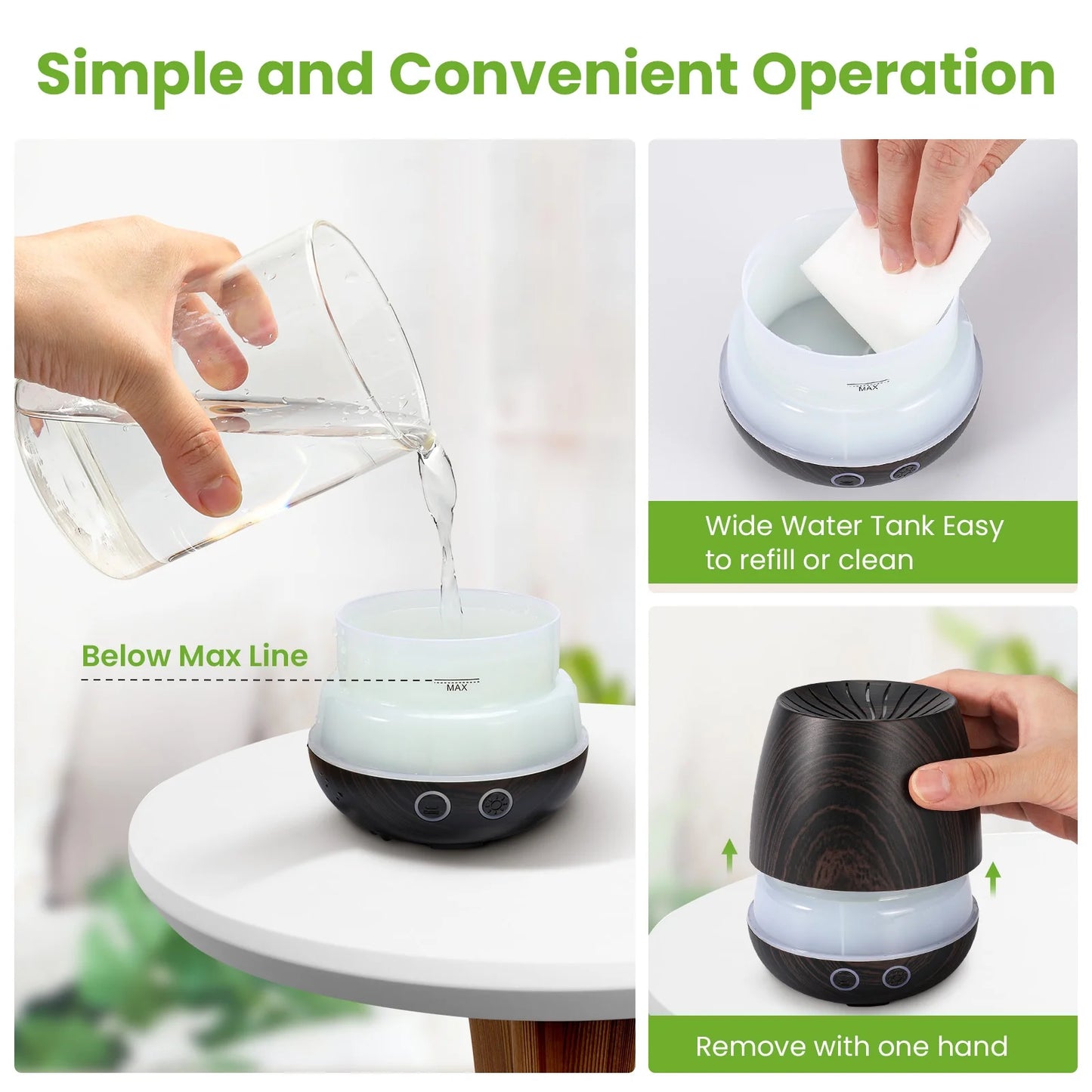 Simple and Convenient Operation

Below Max Line

MAX

MAX

Wide Water Tank Easy to refill or clean

Remove with one hand